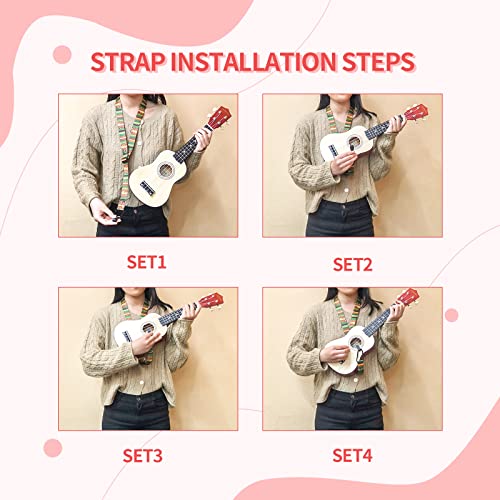 STRAP INSTALLATION STEPS

SET1

SET2

SET3

SET4