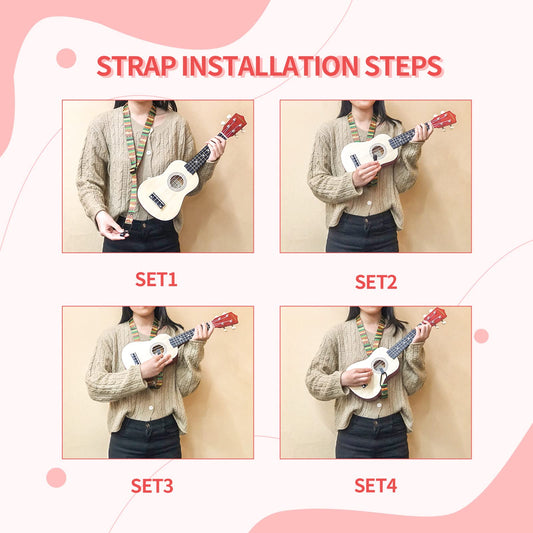 STRAP INSTALLATION STEPS

SET1

SET2

SET3

SET4