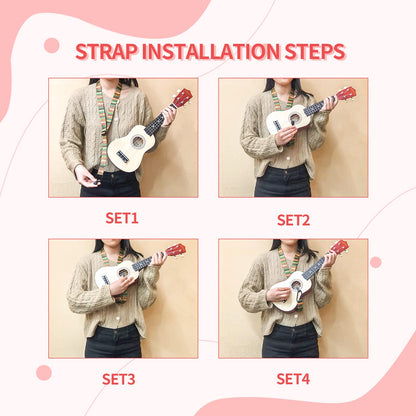 STRAP INSTALLATION STEPS

SET1

SET2

SET3

SET4