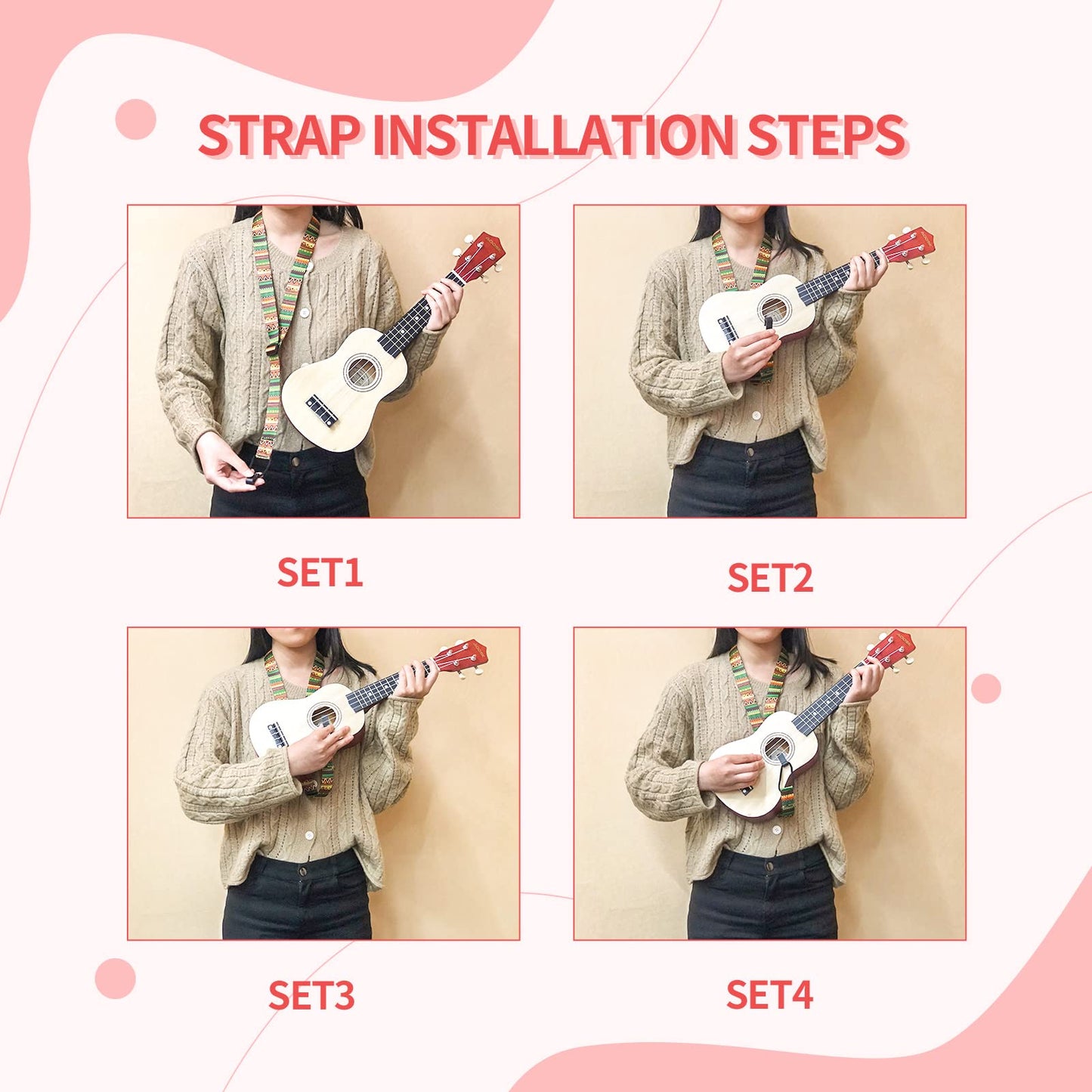 STRAP INSTALLATION STEPS

SET1

SET2

SET3

SET4