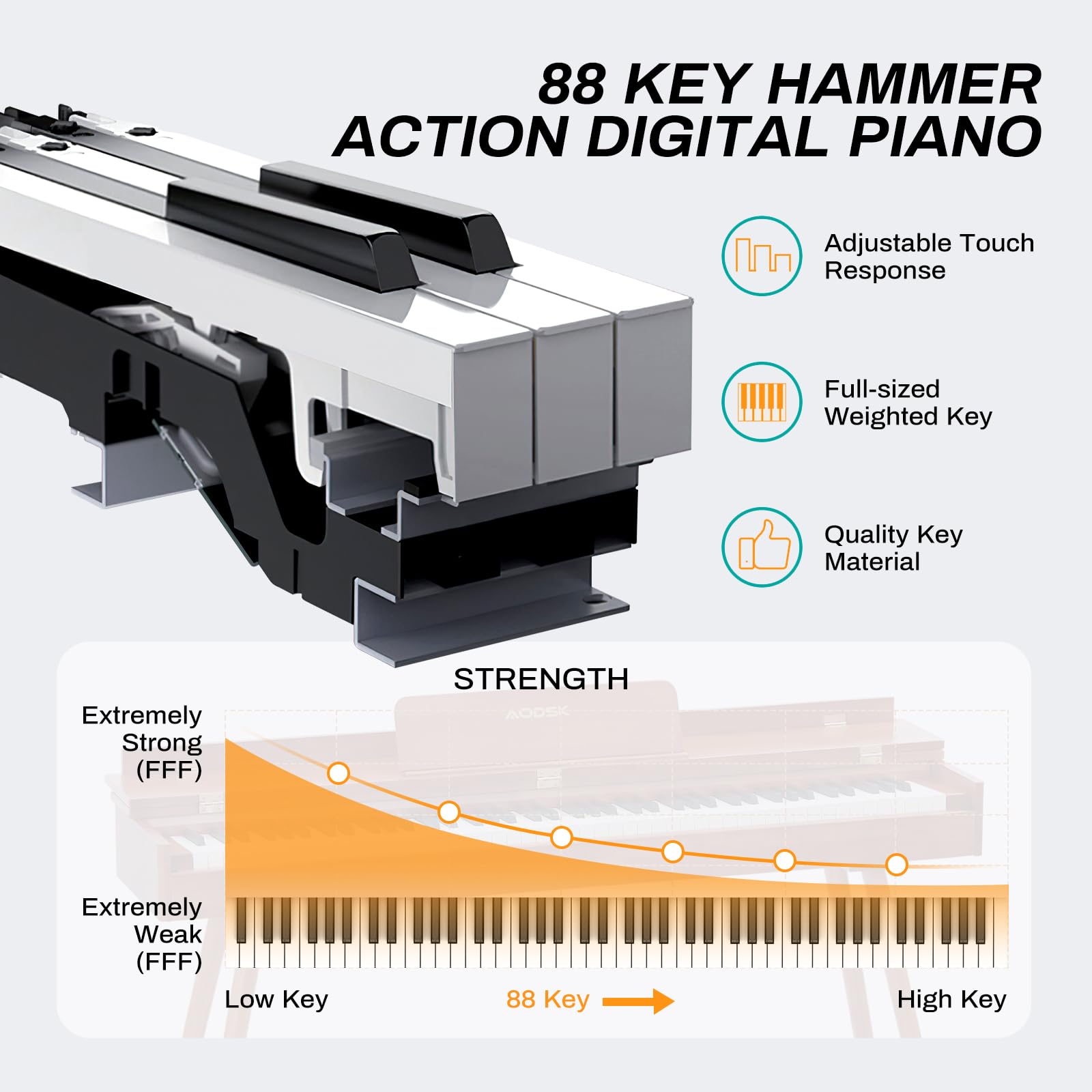 88 KEY HAMMER ACTION DIGITAL PIANO

Adjustable Touch Response

Full-sized Weighted Key

Quality Key Material

STRENGTH

AODSK

Extremely Strong (FFF)

Extremely Weak (FFF)

Low Key

88 Key

High Key