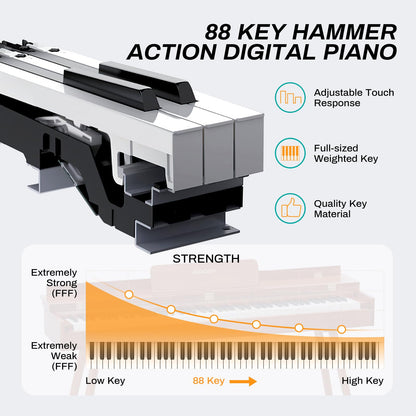 88 KEY HAMMER ACTION DIGITAL PIANO

Adjustable Touch Response

Full-sized Weighted Key

Quality Key Material

STRENGTH

Extremely Strong (FFF)

Extremely Weak (FFF)

Low Key

88 Key

High Key